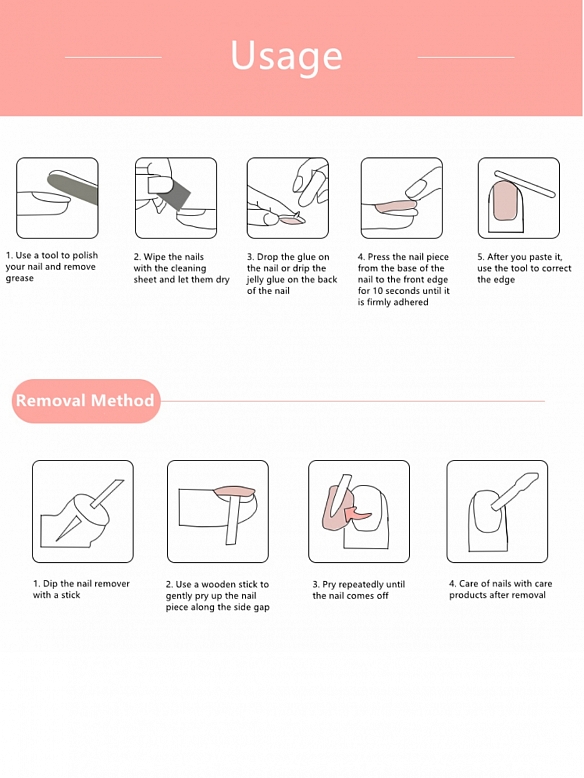 Usage

1. Use a tool to polish your nail and remove grease

2. Wipe the nails with the cleaning sheet and let them dry

3. Drop the glue on the nail or drip the jelly glue on the back of the nail

4. Press the nail piece from the base of the nail to the front edge for 10 seconds until it is firmly adhered

5. After you paste it, use the tool to correct the edge

Removal Method

1. Dip the nail remover with a stick

2. Use a wooden stick to gently pry up the nail piece along the side gap

3. Pry repeatedly until the nail comes off

4. Care of nails with care products after removal