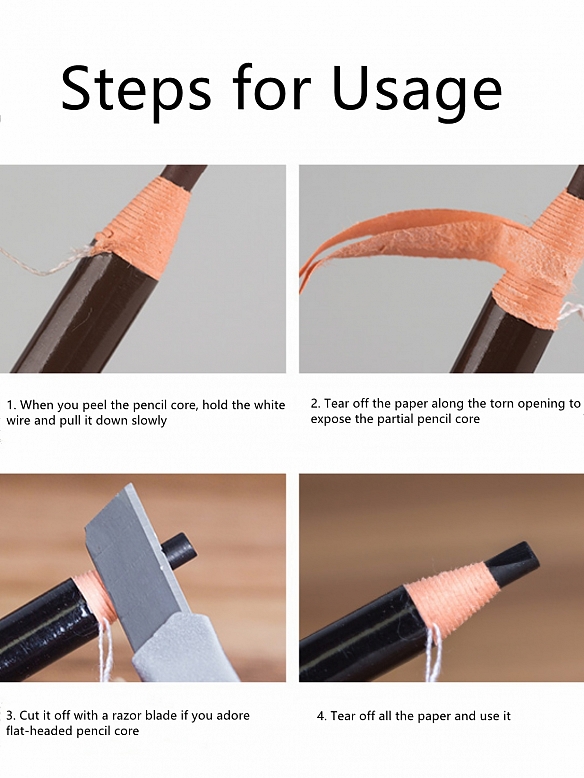 Steps for Usage

1. When you peel the pencil core, hold the white wire and pull it down slowly

2. Tear off the paper along the torn opening to expose the partial pencil core

3. Cut it off with a razor blade if you adore flat-headed pencil core

4. Tear off all the paper and use it